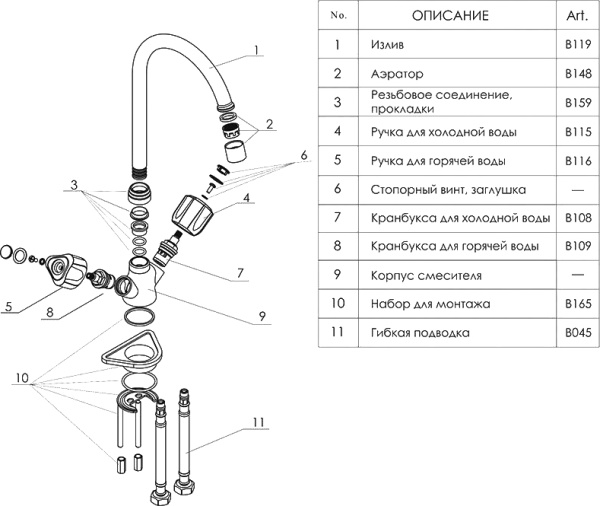 1
2
6
3
4
7
5
8
9
10
11

| No. | ОПИСАНИЕ | Art. |
|---|---|---|
| 1 | Излив | B119 |
| 2 | Аэратор | B148 |
| 3 | Резьбовое соединение, прокладки | B159 |
| 4 | Ручка для холодной воды | B115 |
| 5 | Ручка для горячей воды | B116 |
| 6 | Стопорный винт, заглушка | — |
| 7 | Кранбукса для холодной воды | B108 |
| 8 | Кранбукса для горячей воды | B109 |
| 9 | Корпус смесителя | — |
| 10 | Набор для монтажа | B165 |
| 11 | Гибкая подводка | B045 |